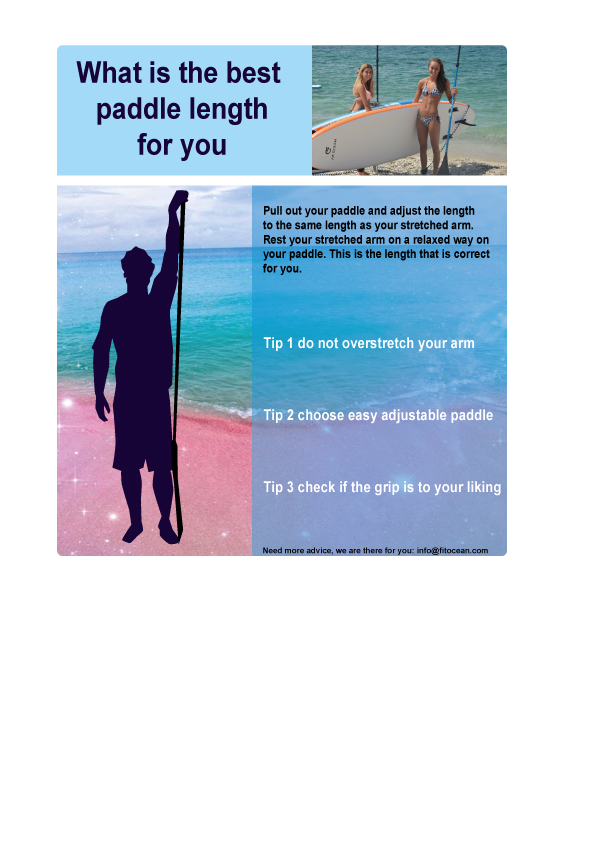 What is the best paddle length for you

Pull out your paddle and adjust the length to the same length as your stretched arm. Rest your stretched arm on a relaxed way on your paddle. This is the length that is correct for you.

Tip 1 do not overstretch your arm

Tip 2 choose easy adjustable paddle

Tip 3 check if the grip is to your liking

Need more advice, we are there for you: info@fitocean.com